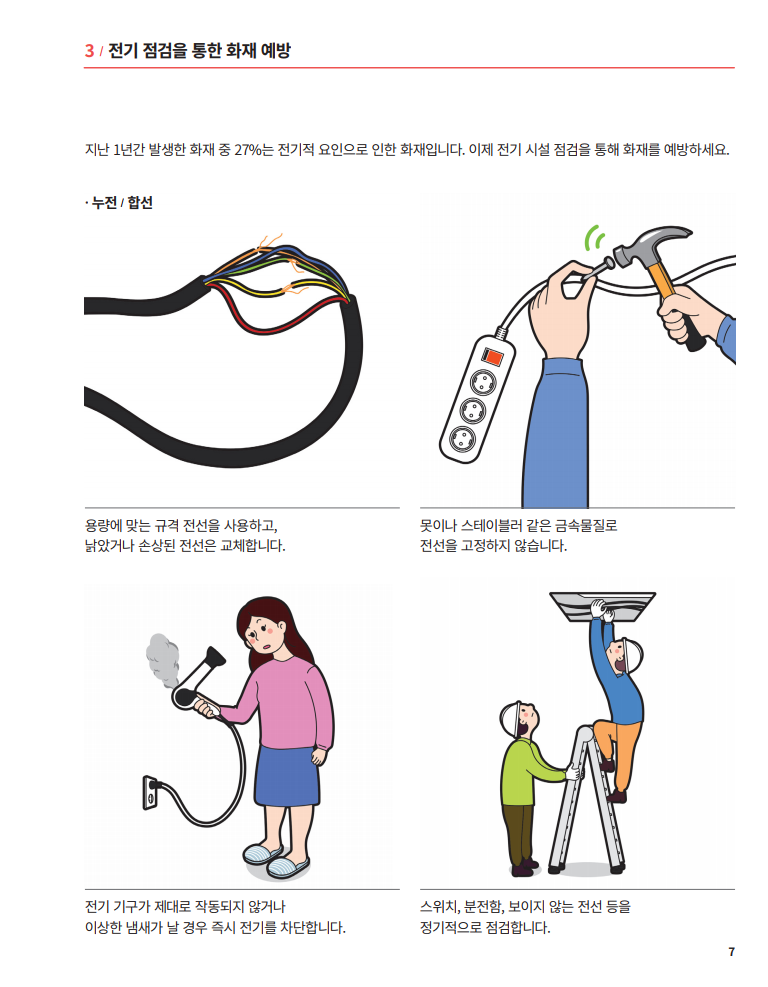 3 / 전기 점검을 통한 화재 예방

지난 1년간 발생한 화재 중 27%는 전기적 요인으로 인한 화재입니다. 이제 전기 시설 점검을 통해 화재를 예방하세요.

· 누전 / 합선

용량에 맞는 규격 전선을 사용하고, 낡았거나 손상된 전선은 교체합니다.

못이나 스테이블러 같은 금속물질로 전선을 고정하지 않습니다.

전기 기구가 제대로 작동되지 않거나 이상한 냄새가 날 경우 즉시 전기를 차단합니다.

스위치, 분전함, 보이지 않는 전선 등을 정기적으로 점검합니다.

7