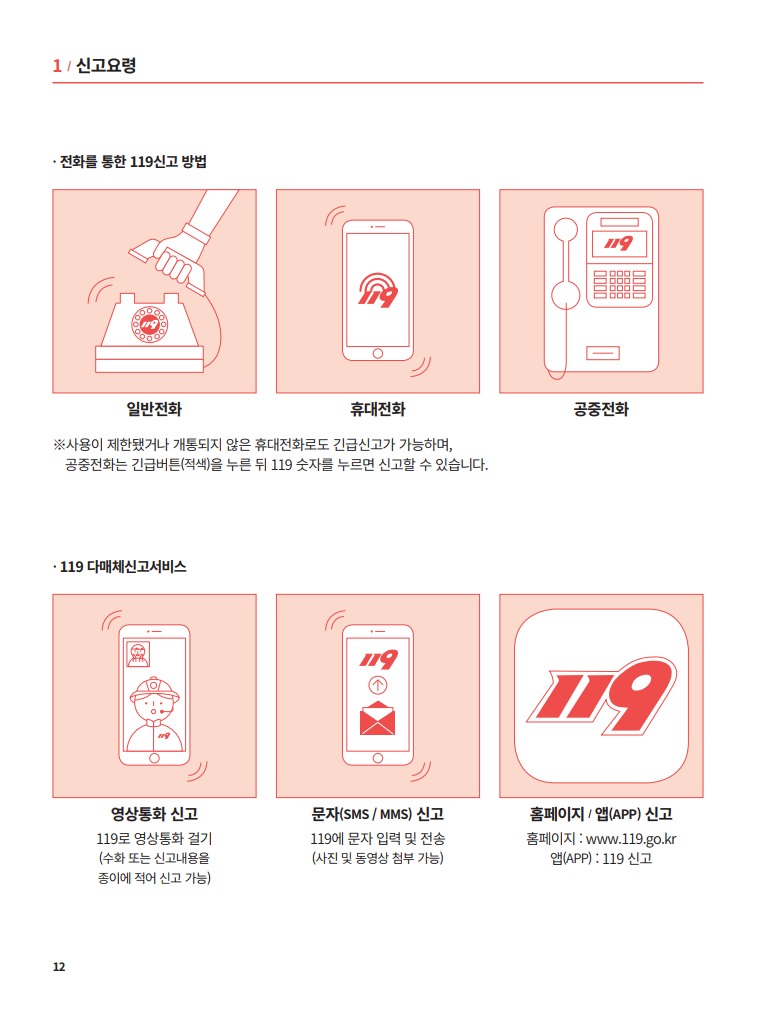 1 / 신고요령

· 전화를 통한 119신고 방법

119

119

119

일반전화

휴대전화

공중전화

※사용이 제한됐거나 개통되지 않은 휴대전화로도 긴급신고가 가능하며, 공중전화는 긴급버튼(적색)을 누른 뒤 119 숫자를 누르면 신고할 수 있습니다.

· 119 다매체신고서비스

119

119

119

영상통화 신고

119로 영상통화 걸기
(수화 또는 신고내용을 종이에 적어 신고 가능)

문자(SMS / MMS) 신고

119에 문자 입력 및 전송
(사진 및 동영상 첨부 가능)

홈페이지 / 앱(APP) 신고

홈페이지 : www.119.go.kr
앱(APP) : 119 신고

12