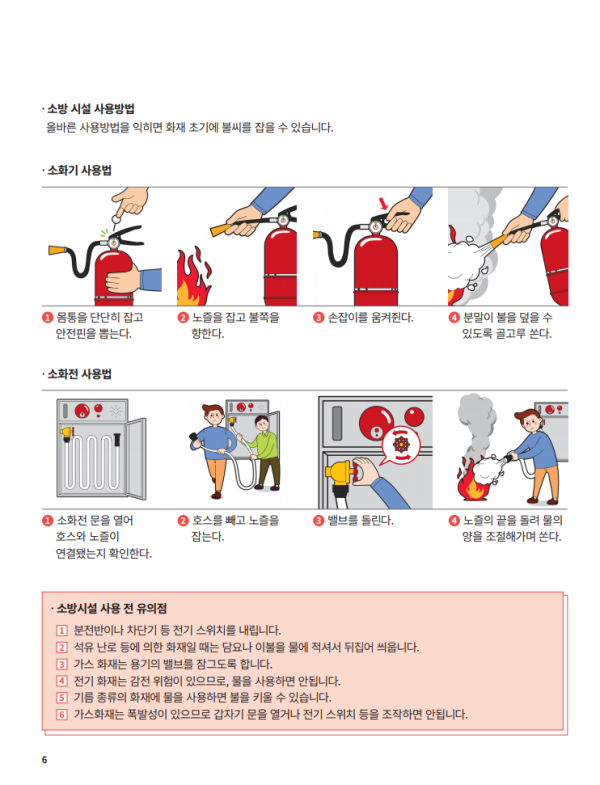 · 소방 시설 사용방법
올바른 사용방법을 익히면 화재 초기에 불씨를 잡을 수 있습니다.

· 소화기 사용법

1 몸통을 단단히 잡고 안전핀을 뽑는다.

2 노즐을 잡고 불쪽을 향한다.

3 손잡이를 움켜쥔다.

4 분말이 불을 덮을 수 있도록 골고루 쏜다.

· 소화전 사용법

1 소화전 문을 열어 호스와 노즐이 연결됐는지 확인한다.

2 호스를 빼고 노즐을 잡는다.

3 밸브를 돌린다.

4 노즐의 끝을 돌려 물의 양을 조절해가며 쏜다.

· 소방시설 사용 전 유의점

1 분전반이나 차단기 등 전기 스위치를 내립니다.
2 석유 난로 등에 의한 화재일 때는 담요나 이불을 물에 적셔서 뒤집어 씌웁니다.
3 가스 화재는 용기의 밸브를 잠그도록 합니다.
4 전기 화재는 감전 위험이 있으므로, 물을 사용하면 안됩니다.
5 기름 종류의 화재에 물을 사용하면 불을 키울 수 있습니다.
6 가스화재는 폭발성이 있으므로 갑자기 문을 열거나 전기 스위치 등을 조작하면 안됩니다.

6