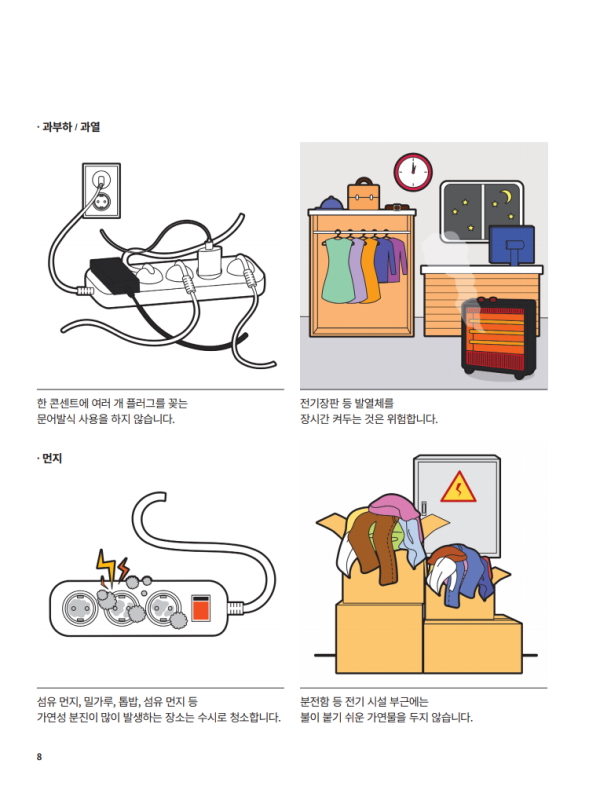 · 과부하 / 과열

한 콘센트에 여러 개 플러그를 꽂는
문어발식 사용을 하지 않습니다.

전기장판 등 발열체를
장시간 켜두는 것은 위험합니다.

· 먼지

섬유 먼지, 밀가루, 톱밥, 섬유 먼지 등
가연성 분진이 많이 발생하는 장소는 수시로 청소합니다.

분전함 등 전기 시설 부근에는
불이 붙기 쉬운 가연물을 두지 않습니다.

8