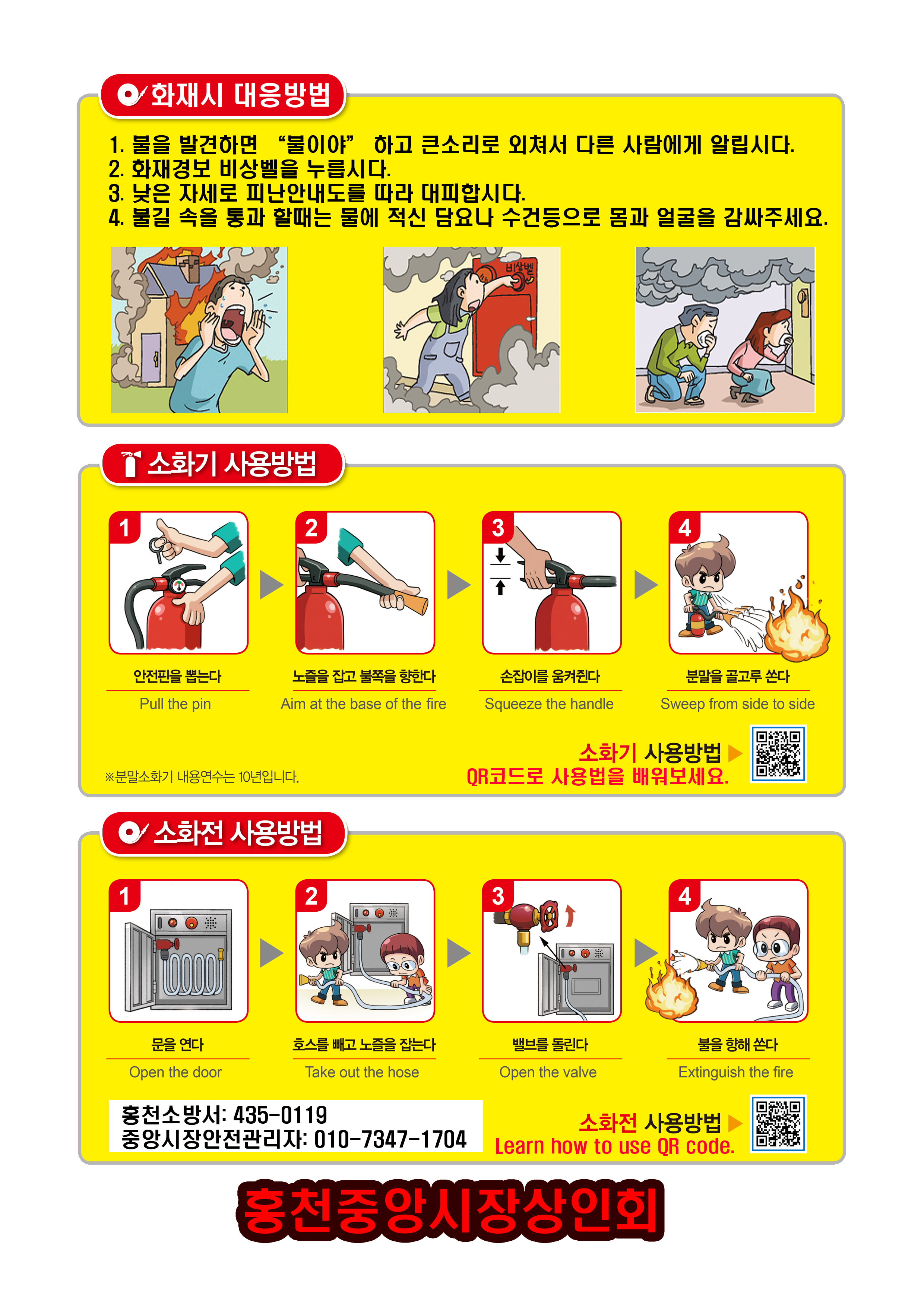 화재시 대응방법

1. 불을 발견하면 "불이야" 하고 큰소리로 외쳐서 다른 사람에게 알립시다.
2. 화재경보 비상벨을 누릅시다.
3. 낮은 자세로 피난안내도를 따라 대피합시다.
4. 불길 속을 통과 할때는 물에 적신 담요나 수건등으로 몸과 얼굴을 감싸주세요.

비상벨

소화기 사용방법

1
안전핀을 뽑는다
Pull the pin

2
노즐을 잡고 불쪽을 향한다
Aim at the base of the fire

3
손잡이를 움켜쥔다
Squeeze the handle

4
분말을 골고루 쏜다
Sweep from side to side

※분말소화기 내용연수는 10년입니다.

소화기 사용방법
QR코드로 사용법을 배워보세요.

소화전 사용방법

1
문을 연다
Open the door

2
호스를 빼고 노즐을 잡는다
Take out the hose

3
밸브를 돌린다
Open the valve

4
불을 향해 쏜다
Extinguish the fire

홍천소방서: 435-0119
중앙시장안전관리자: 010-7347-1704

소화전 사용방법
Learn how to use QR code.

홍천중앙시장상인회